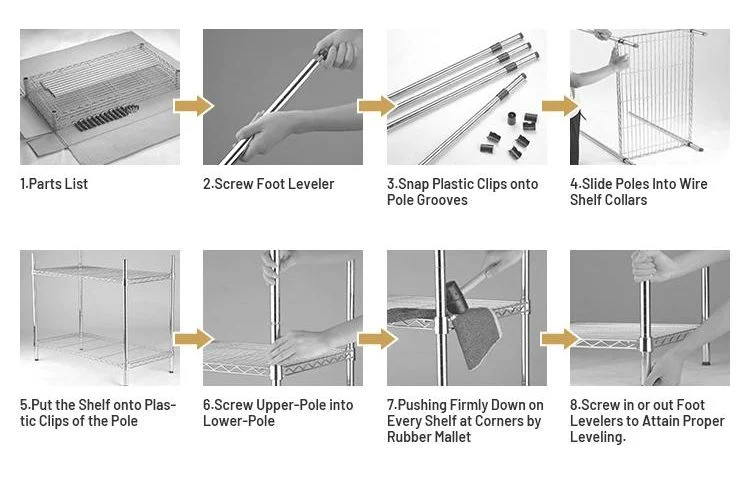 1.Parts List

2.Screw Foot Leveler

3.Snap Plastic Clips onto Pole Grooves

4.Slide Poles Into Wire Shelf Collars

5.Put the Shelf onto Plastic Clips of the Pole

6.Screw Upper-Pole into Lower-Pole

7.Pushing Firmly Down on Every Shelf at Corners by Rubber Mallet

8.Screw in or out Foot Levelers to Attain Proper Leveling.