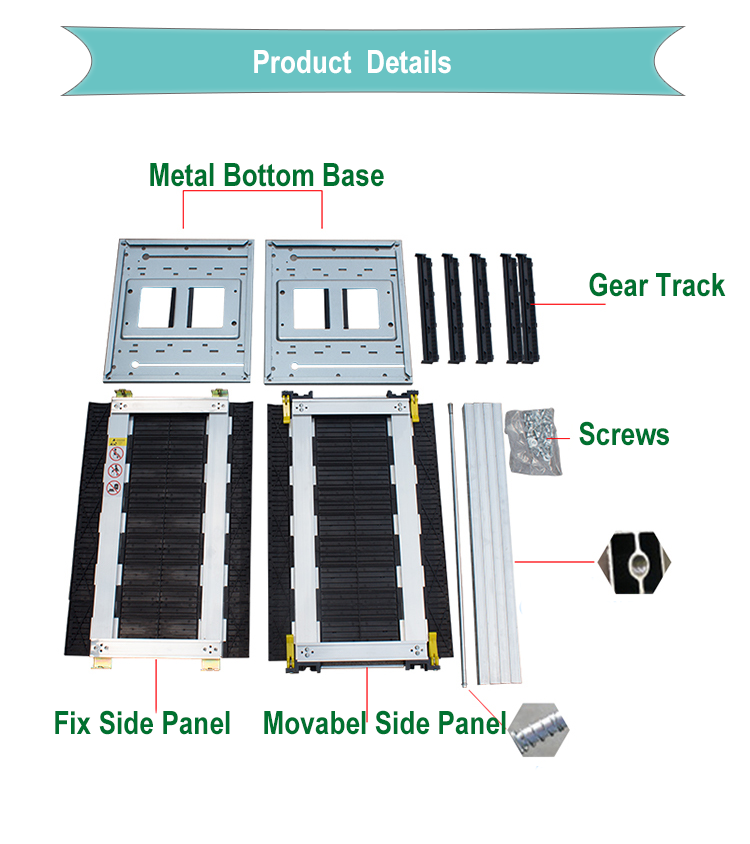 Product Details

Metal Bottom Base

Gear Track

Screws

Fix Side Panel

Movabel Side Panel